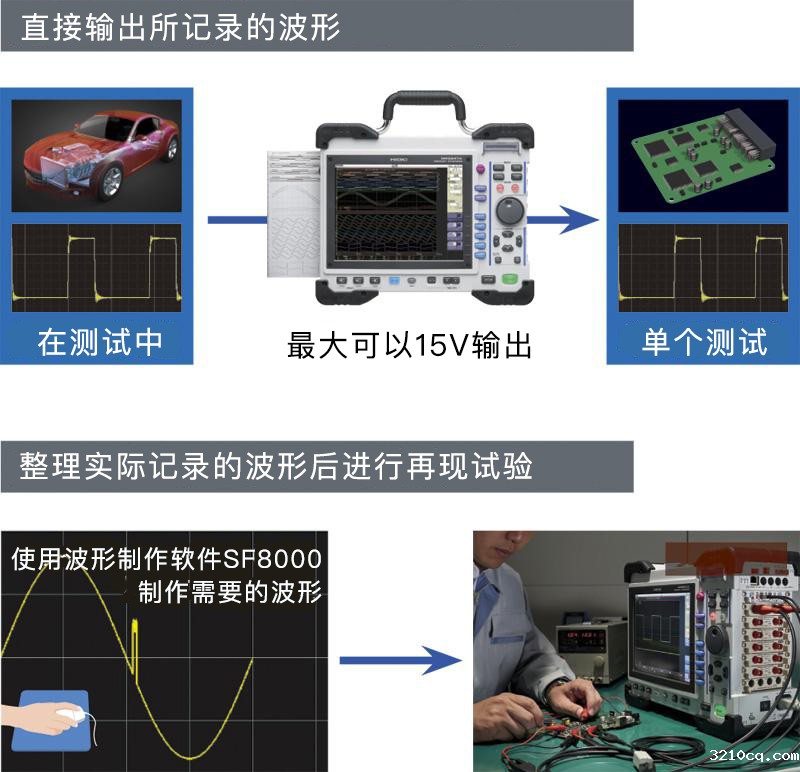 直接输出所记录的波形

在测试中

最大可以15V输出

单个测试

整理实际记录的波形后进行再现试验

使用波形制作软件SF8000
制作需要的波形

3210cq.com